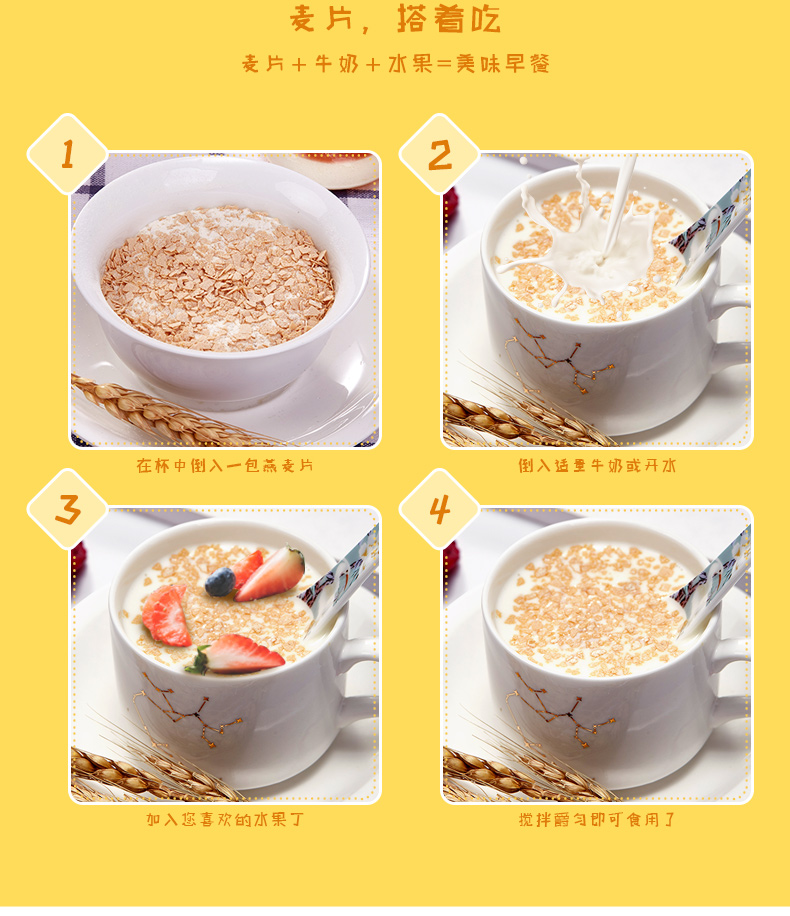 麦片，搭着吃

麦片＋牛奶＋水果＝美味早餐

1

在杯中倒入一包燕麦片

2

倒入适量牛奶或开水

3

加入您喜欢的水果丁

4

搅拌均匀即可食用了